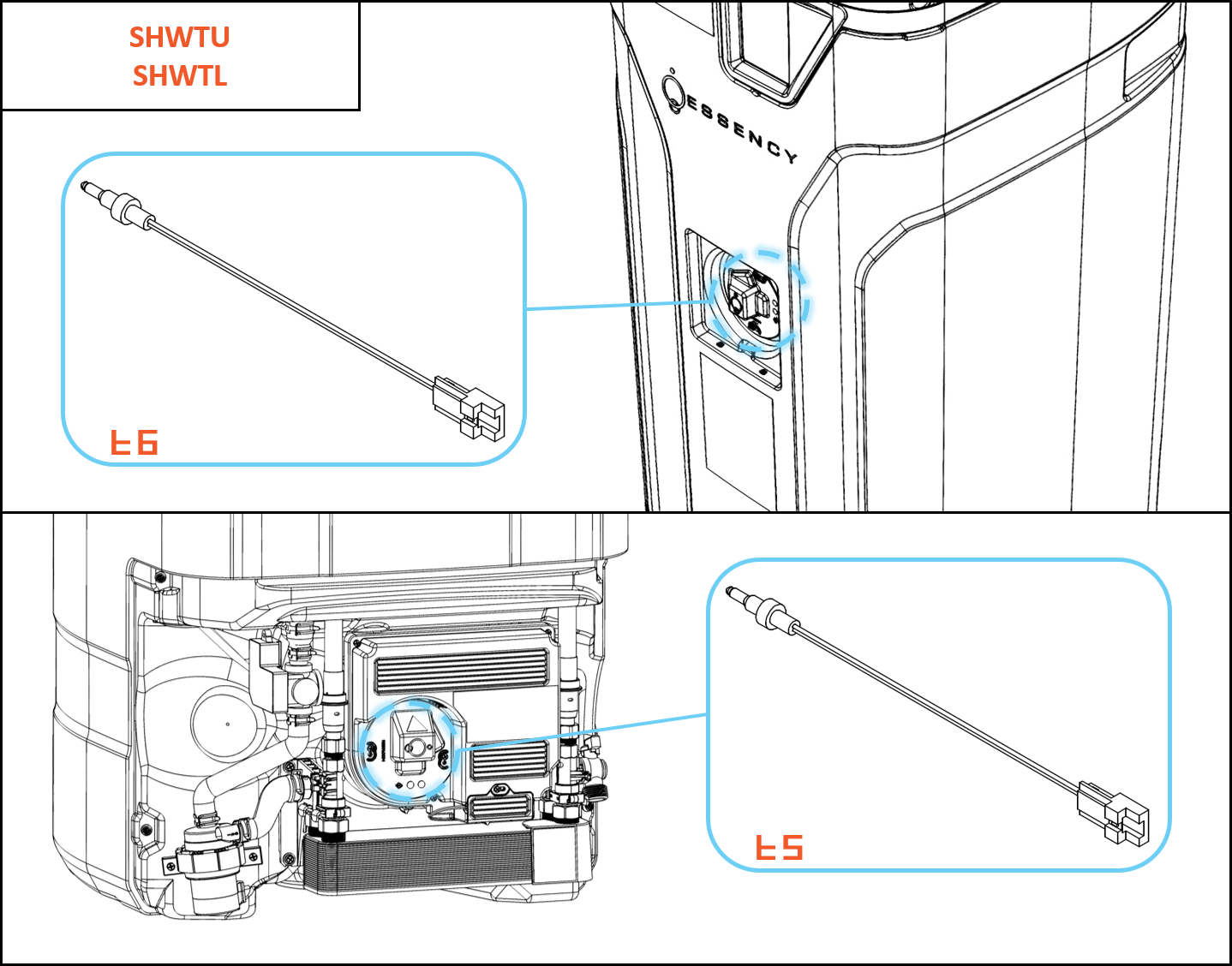 SHWTU
SHWTL

ESSENCY

t6

t5